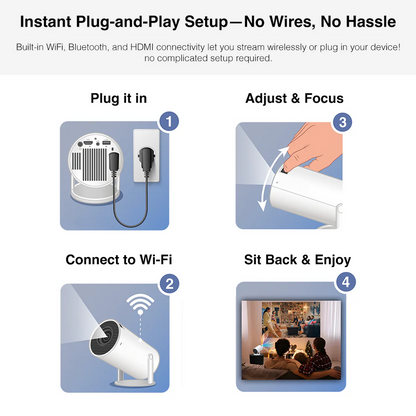 Instant Plug-and-Play Setup—No Wires, No Hassle

Built-in WiFi, Bluetooth, and HDMI connectivity let you stream wirelessly or plug in your device! no complicated setup required.

Plug it in

1

Adjust & Focus

3

Connect to Wi-Fi

2

Sit Back & Enjoy

4